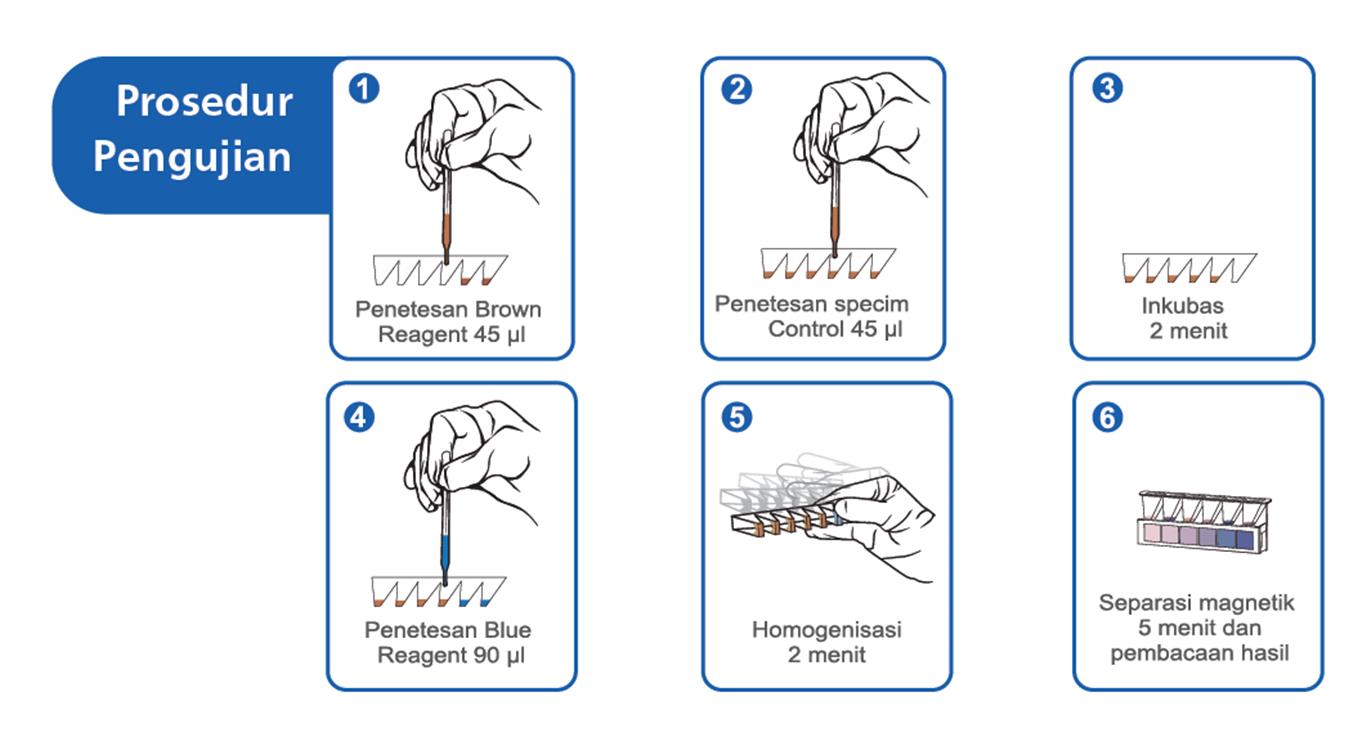 Prosedur Pengujian

1
Penetesan Brown Reagent 45 µl

2
Penetesan specim Control 45 µl

3
Inkubas 2 menit

4
Penetesan Blue Reagent 90 µl

5
Homogenisasi 2 menit

6
Separasi magnetik 5 menit dan pembacaan hasil